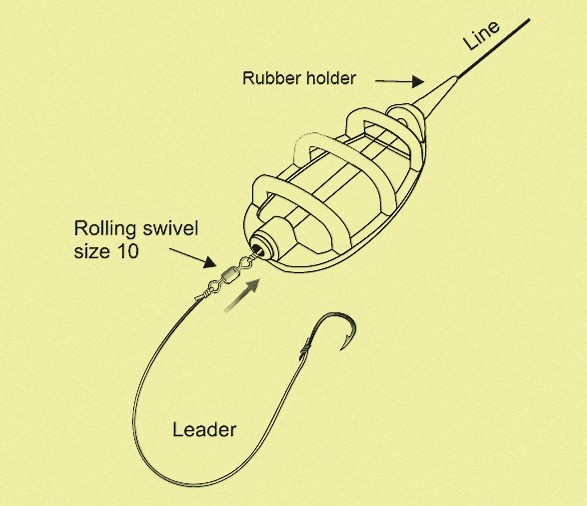 Line

Rubber holder

Rolling swivel size 10

Leader