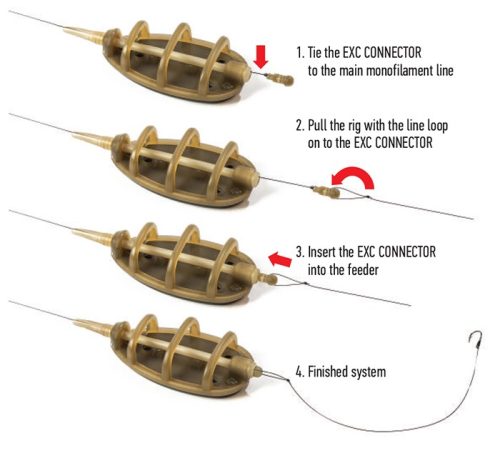 1. Tie the EXC CONNECTOR to the main monofilament line

2. Pull the rig with the line loop on to the EXC CONNECTOR

3. Insert the EXC CONNECTOR into the feeder

4. Finished system